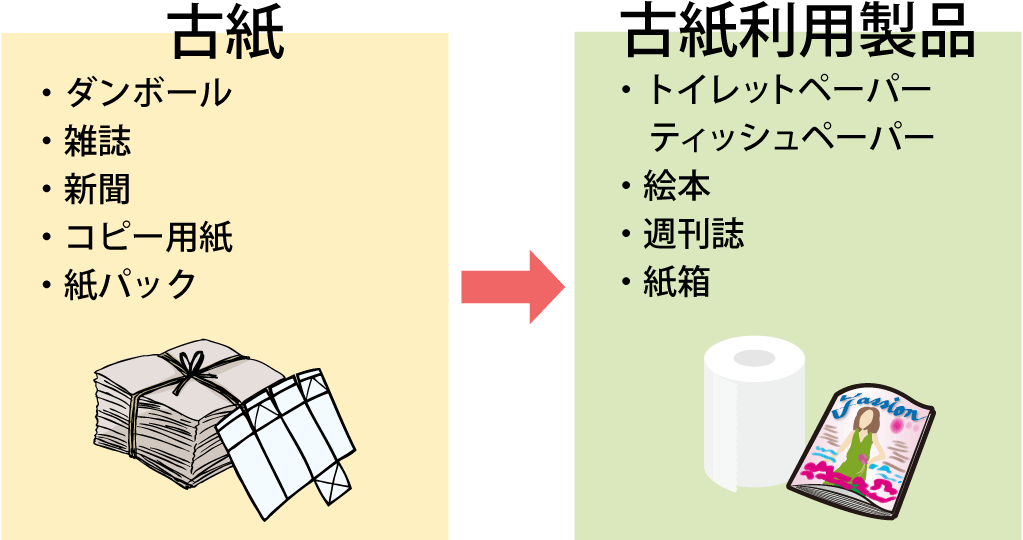 古紙

・ダンボール
・雑誌
・新聞
・コピー用紙
・紙パック

古紙利用製品

・トイレットペーパー
ティッシュペーパー
・絵本
・週刊誌
・紙箱

Fassion